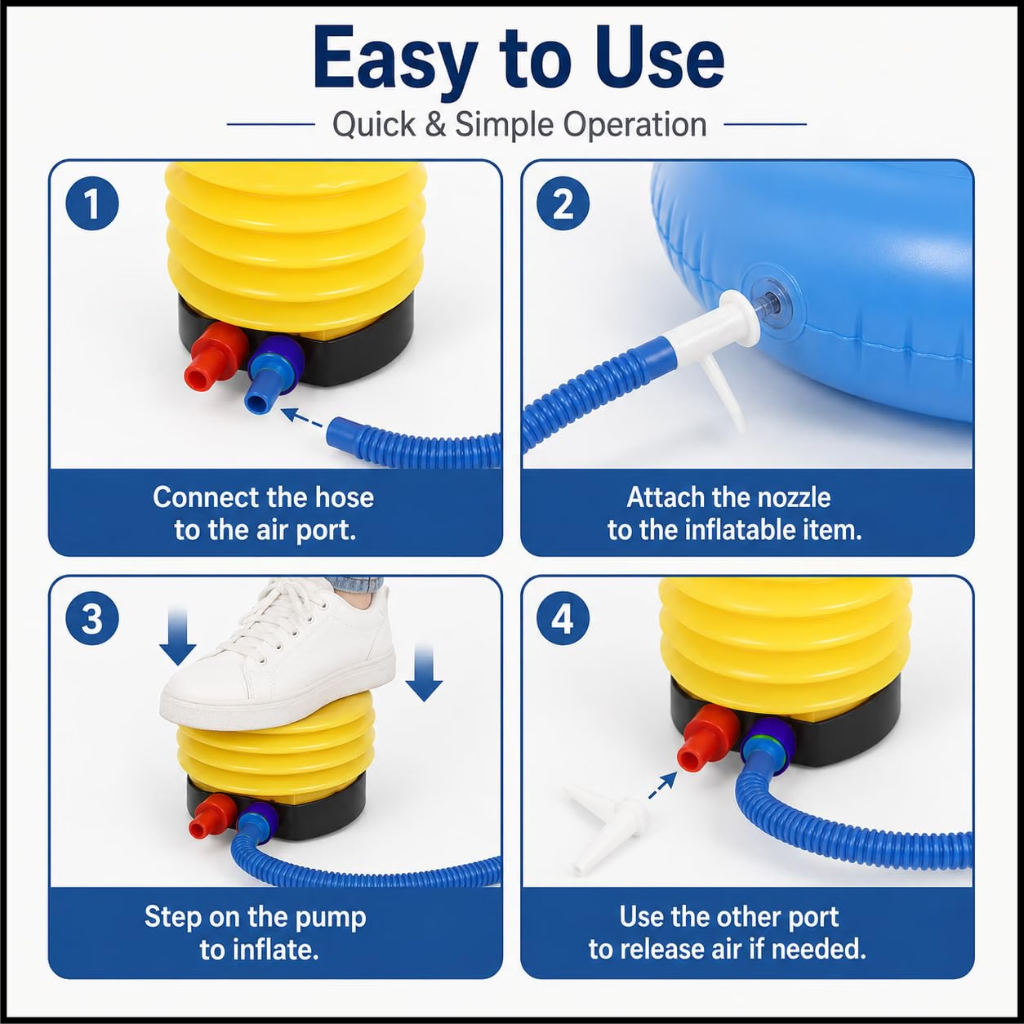 Easy to Use

Quick & Simple Operation

1

Connect the hose to the air port.

2

Attach the nozzle to the inflatable item.

3

Step on the pump to inflate.

4

Use the other port to release air if needed.