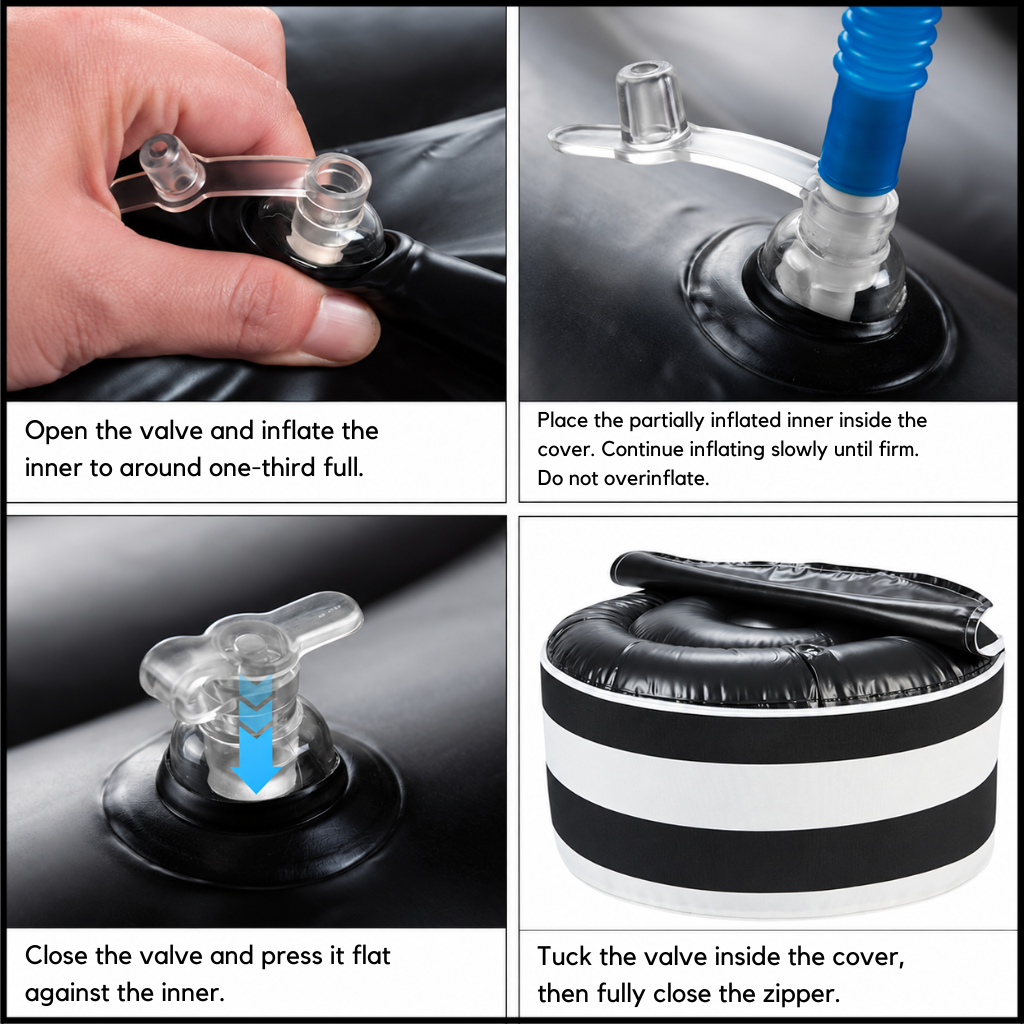 Open the valve and inflate the inner to around one-third full.

Place the partially inflated inner inside the cover. Continue inflating slowly until firm. Do not overinflate.

Close the valve and press it flat against the inner.

Tuck the valve inside the cover, then fully close the zipper.